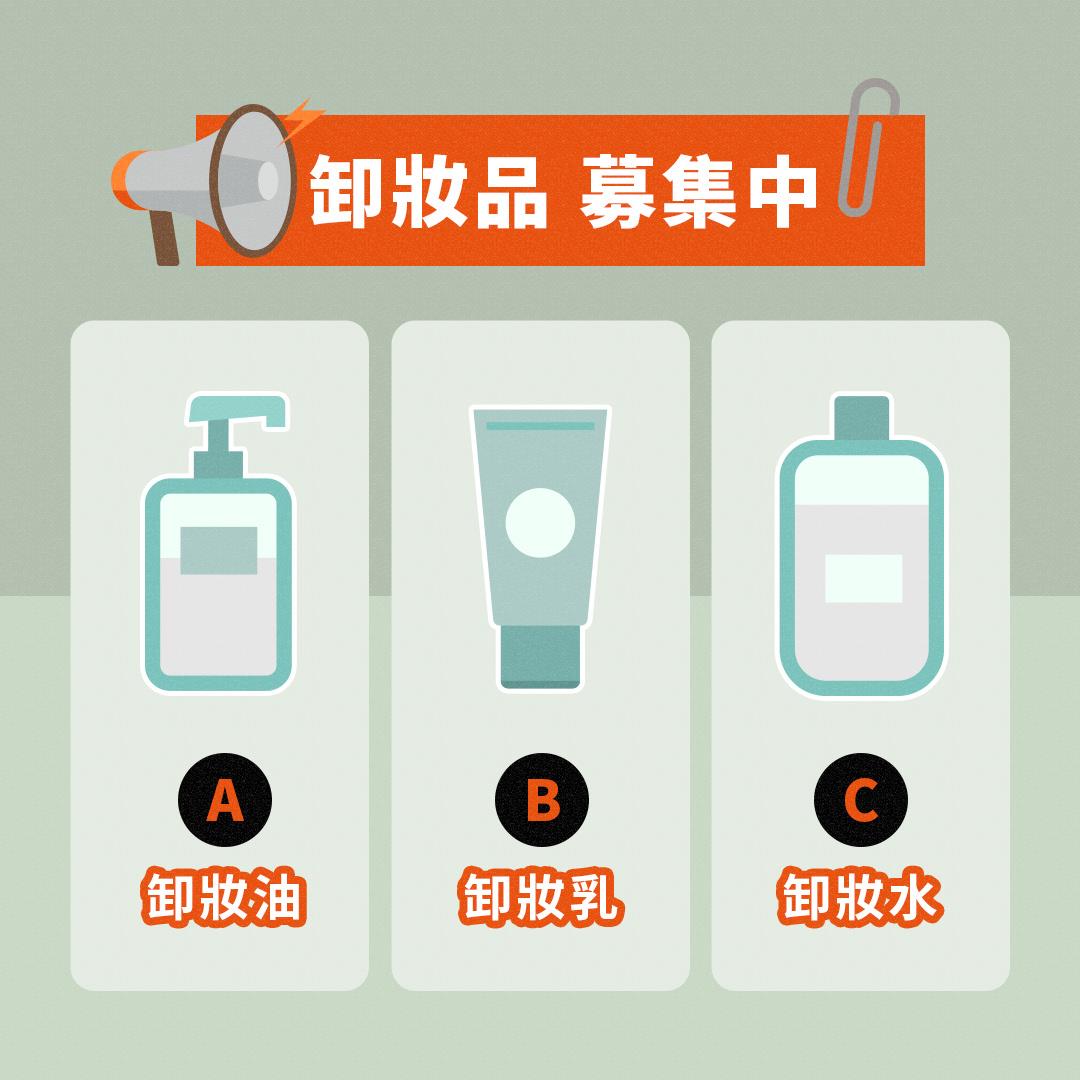 卸妝品 募集中

A
卸妝油

B
卸妝乳

C
卸妝水