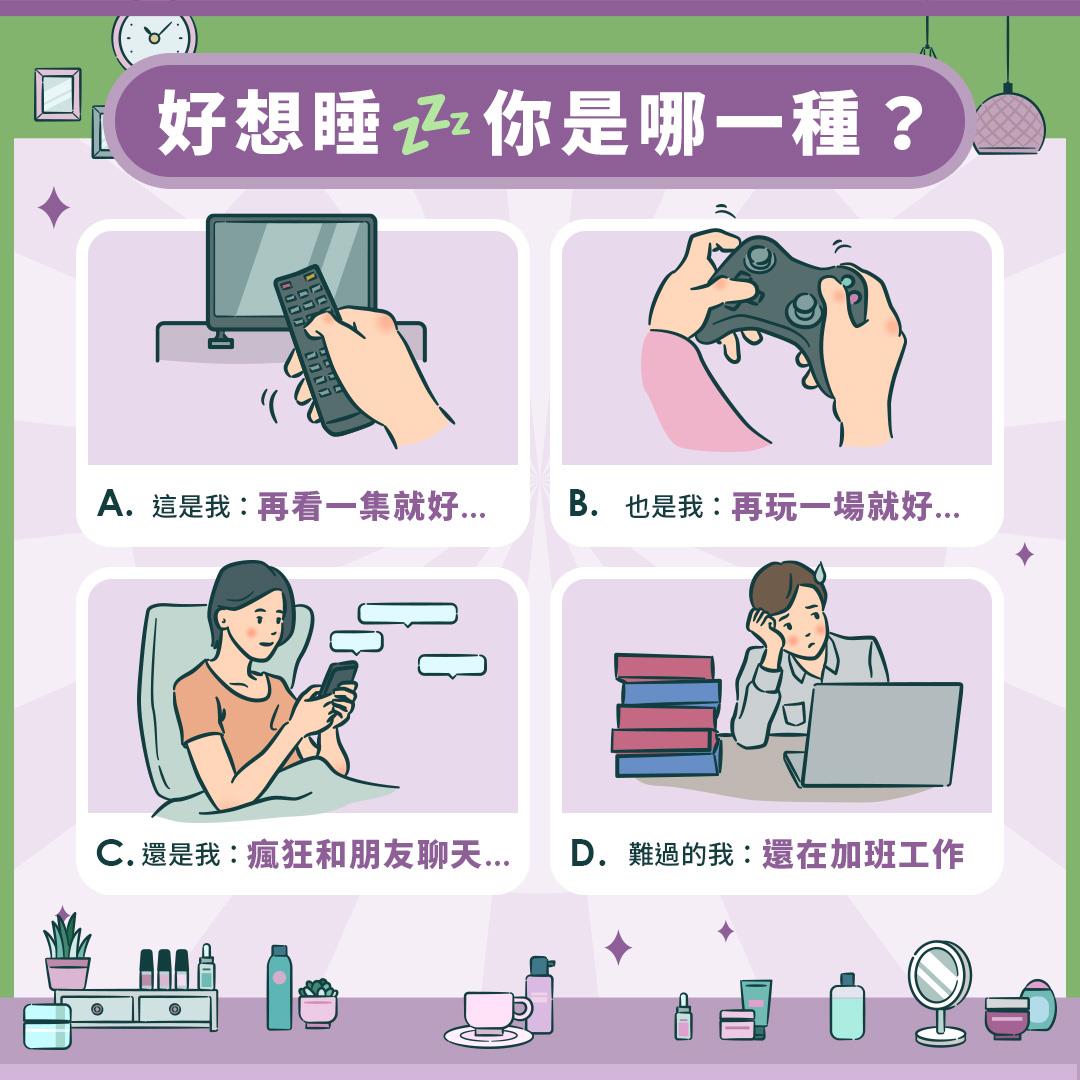 好想睡 zzz 你是哪一種？

A. 這是我：再看一集就好...

B. 也是我：再玩一場就好...

C. 還是我：瘋狂和朋友聊天...

D. 難過的我：還在加班工作