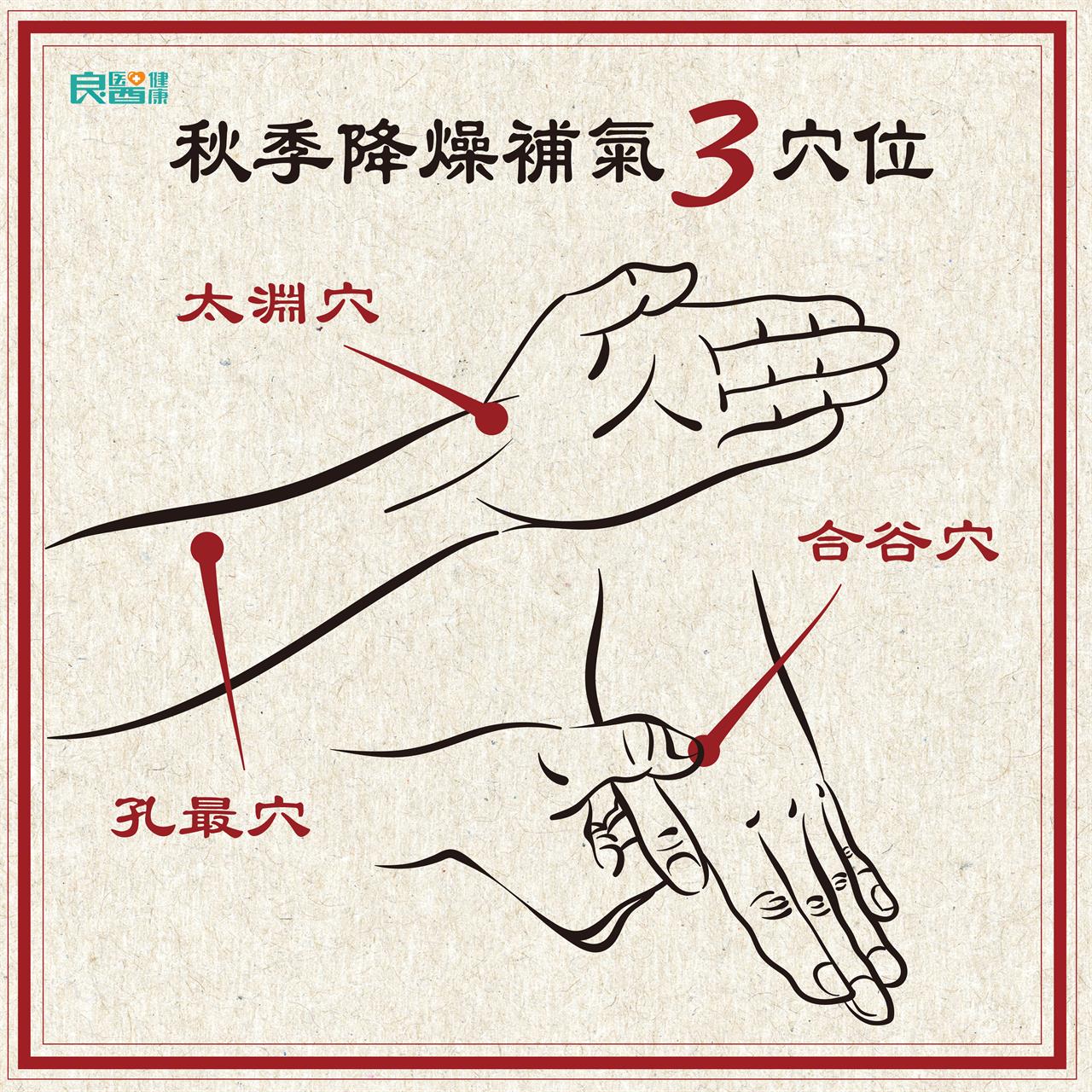 良醫健康

秋季降燥補氣3穴位

太淵穴

合谷穴

孔最穴