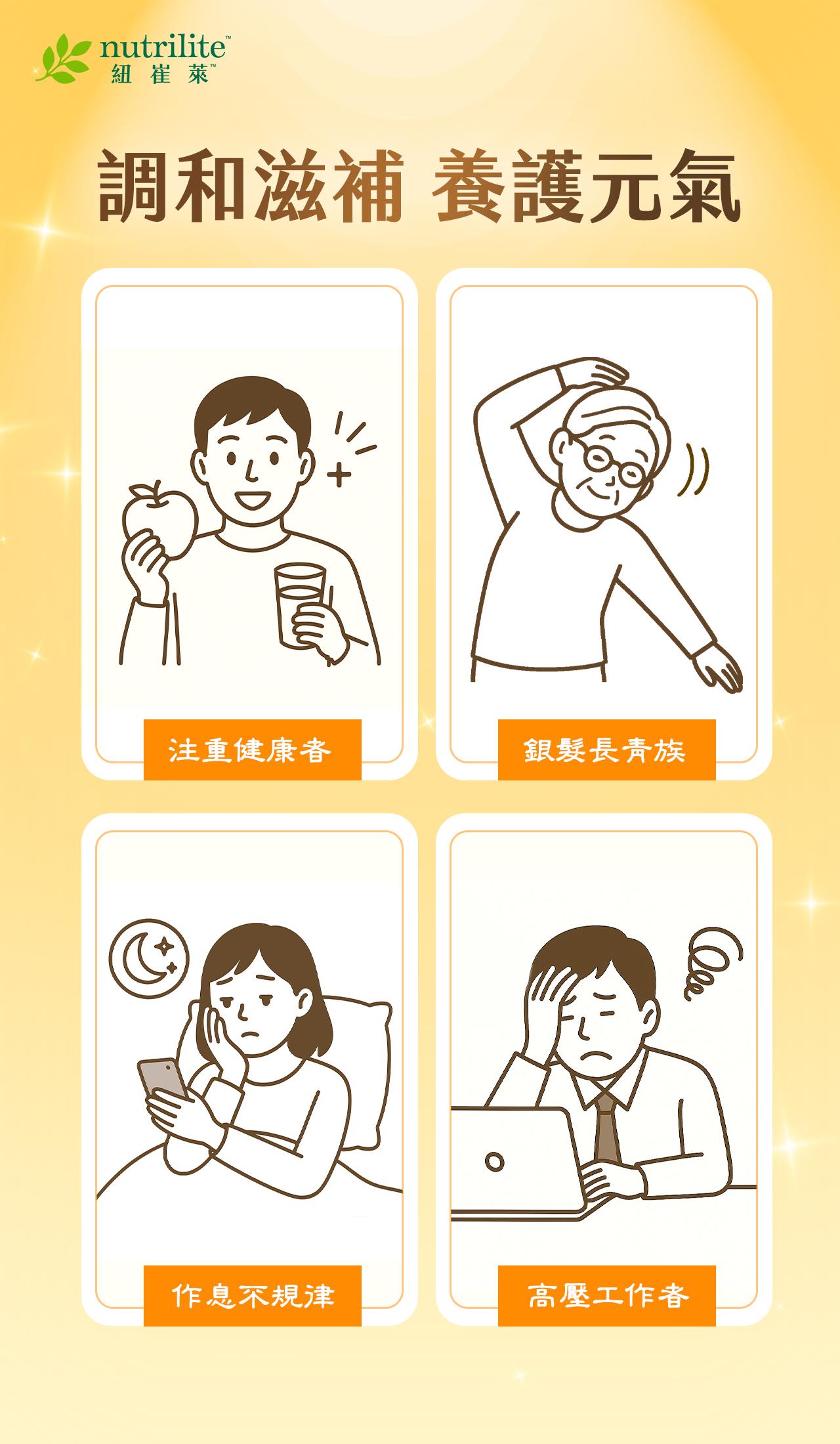 nutrilite™
紐崔萊™

調和滋補 養護元氣

注重健康者

銀髮長青族

作息不規律

高壓工作者